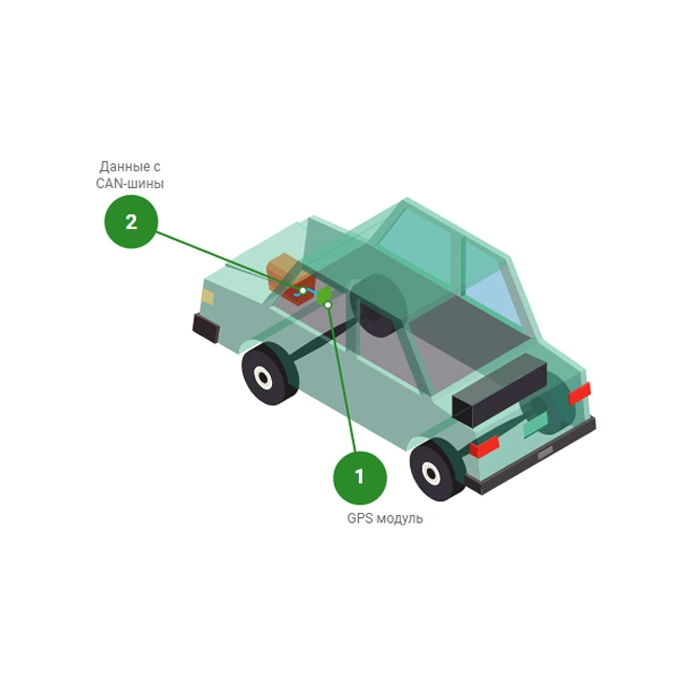 Данные с CAN-шины

2

1

GPS модуль