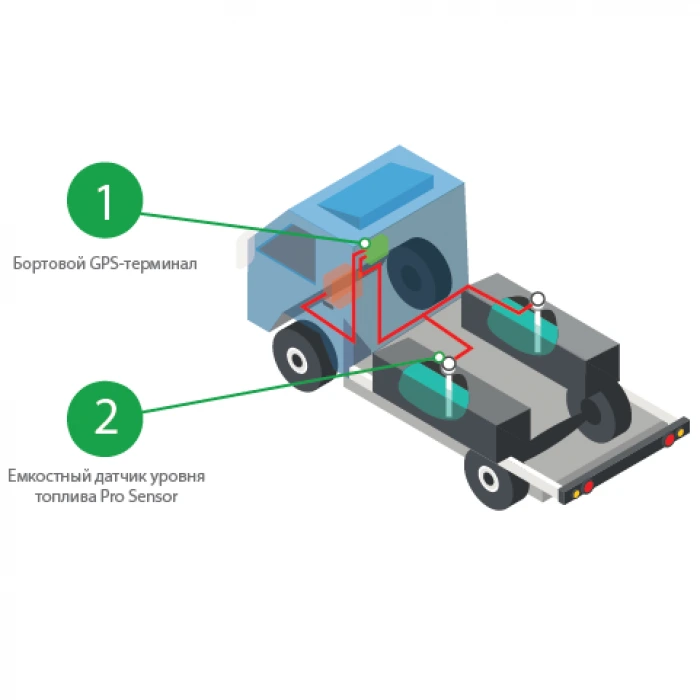 1

Бортовой GPS-терминал

2

Емкостный датчик уровня топлива Pro Sensor