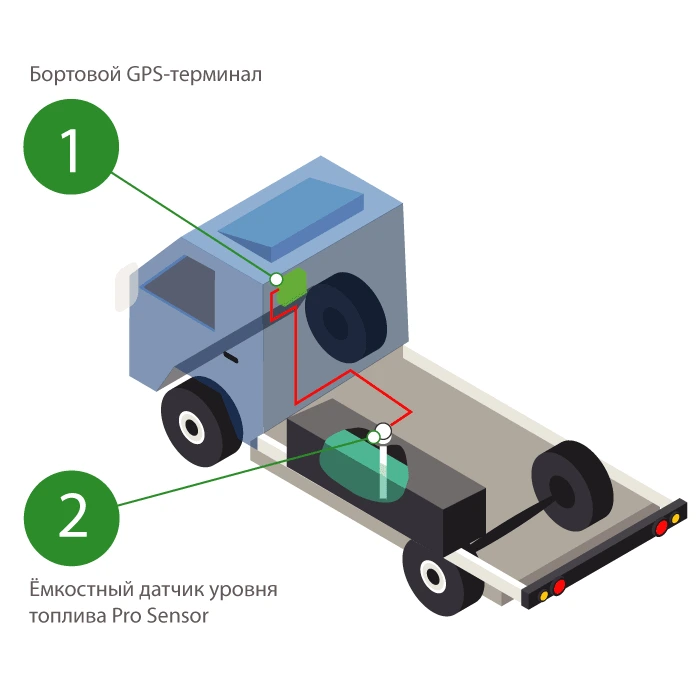 Бортовой GPS-терминал

1

2

Ёмкостный датчик уровня топлива Pro Sensor